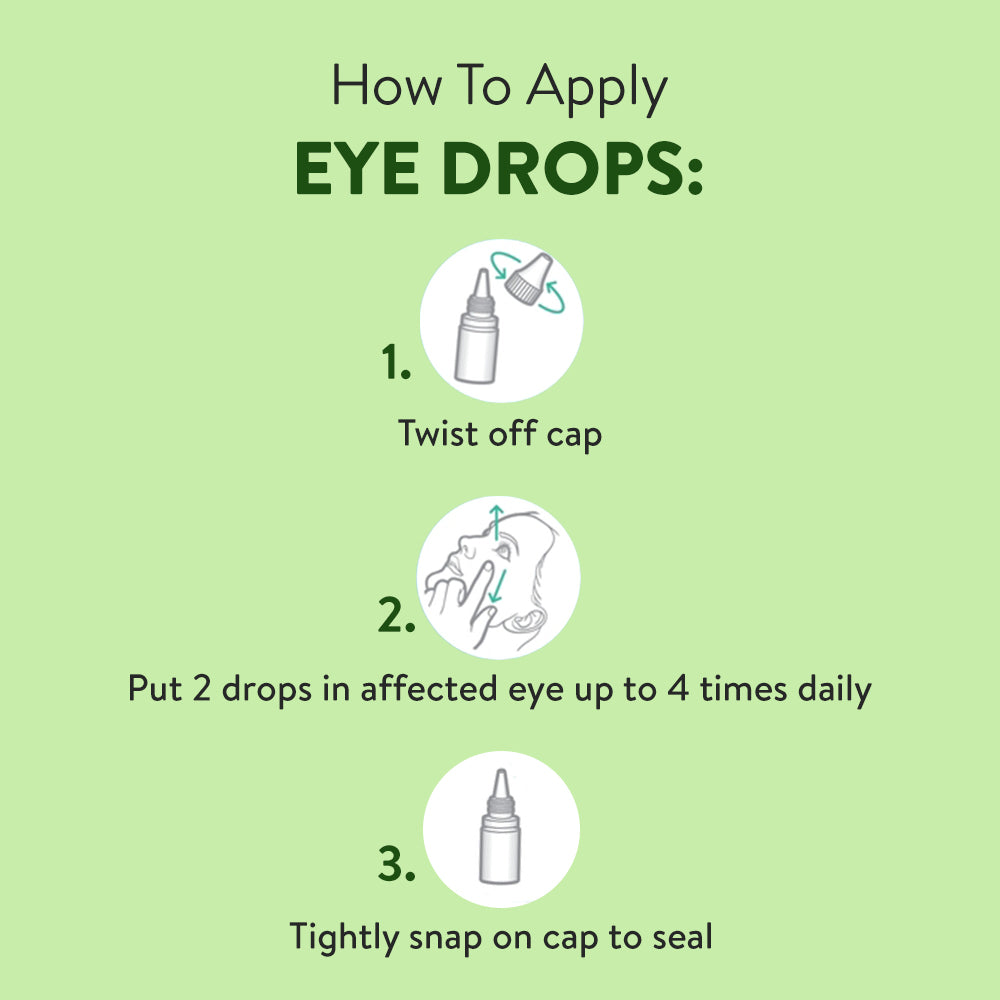 How To Apply
EYE DROPS:

1.
Twist off cap

2.
Put 2 drops in affected eye up to 4 times daily

3.
Tightly snap on cap to seal