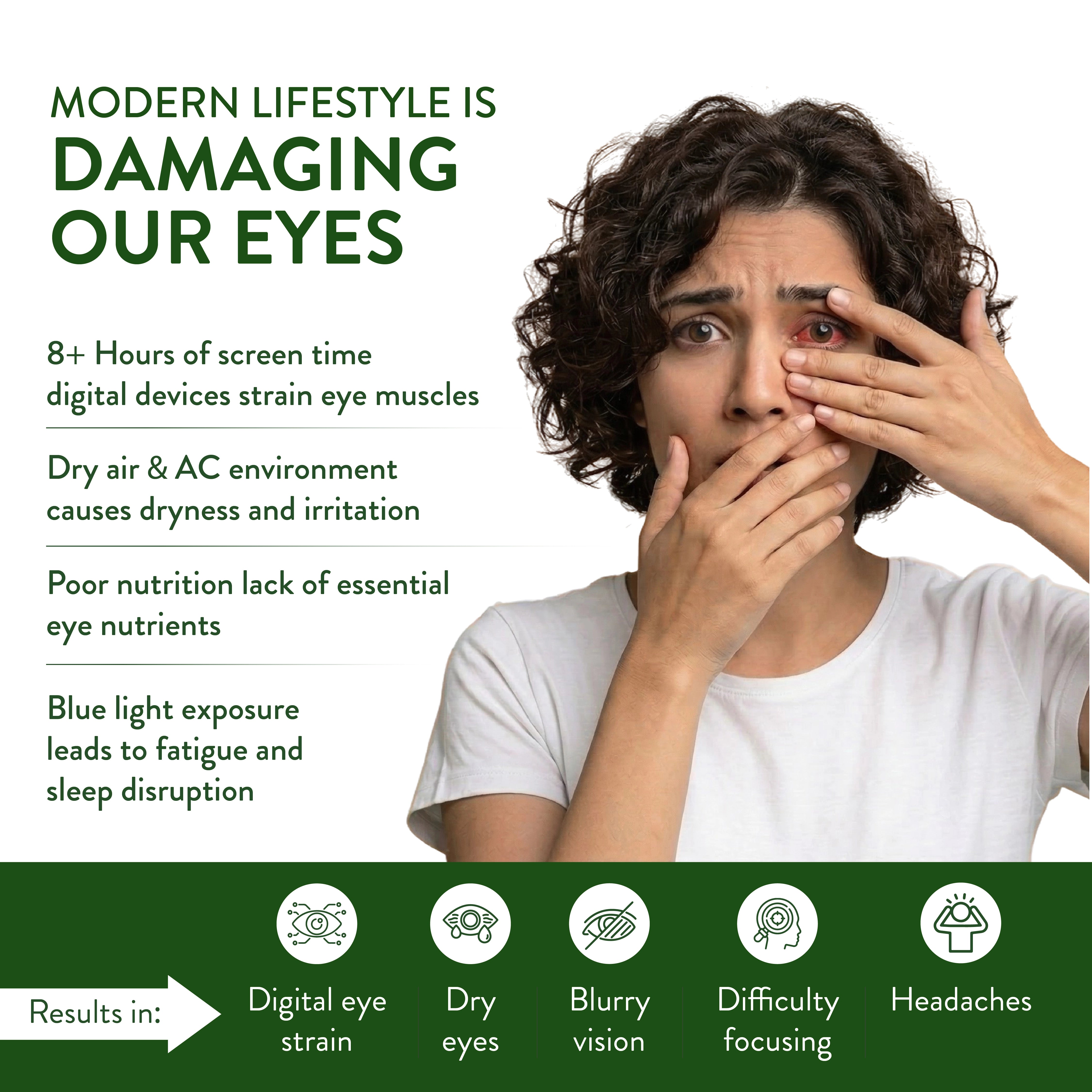 MODERN LIFESTYLE IS
DAMAGING
OUR EYES

8+ Hours of screen time
digital devices strain eye muscles

Dry air & AC environment
causes dryness and irritation

Poor nutrition lack of essential
eye nutrients

Blue light exposure
leads to fatigue and
sleep disruption

Results in:

Digital eye strain

Dry eyes

Blurry vision

Difficulty focusing

Headaches