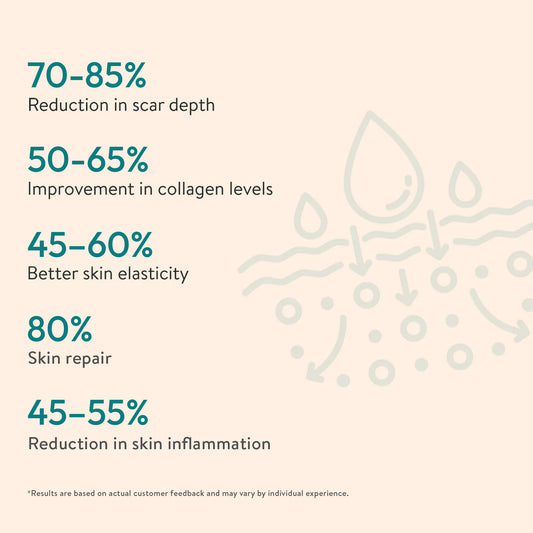 70-85%
Reduction in scar depth

50-65%
Improvement in collagen levels

45–60%
Better skin elasticity

80%
Skin repair

45–55%
Reduction in skin inflammation

*Results are based on actual customer feedback and may vary by individual experience.