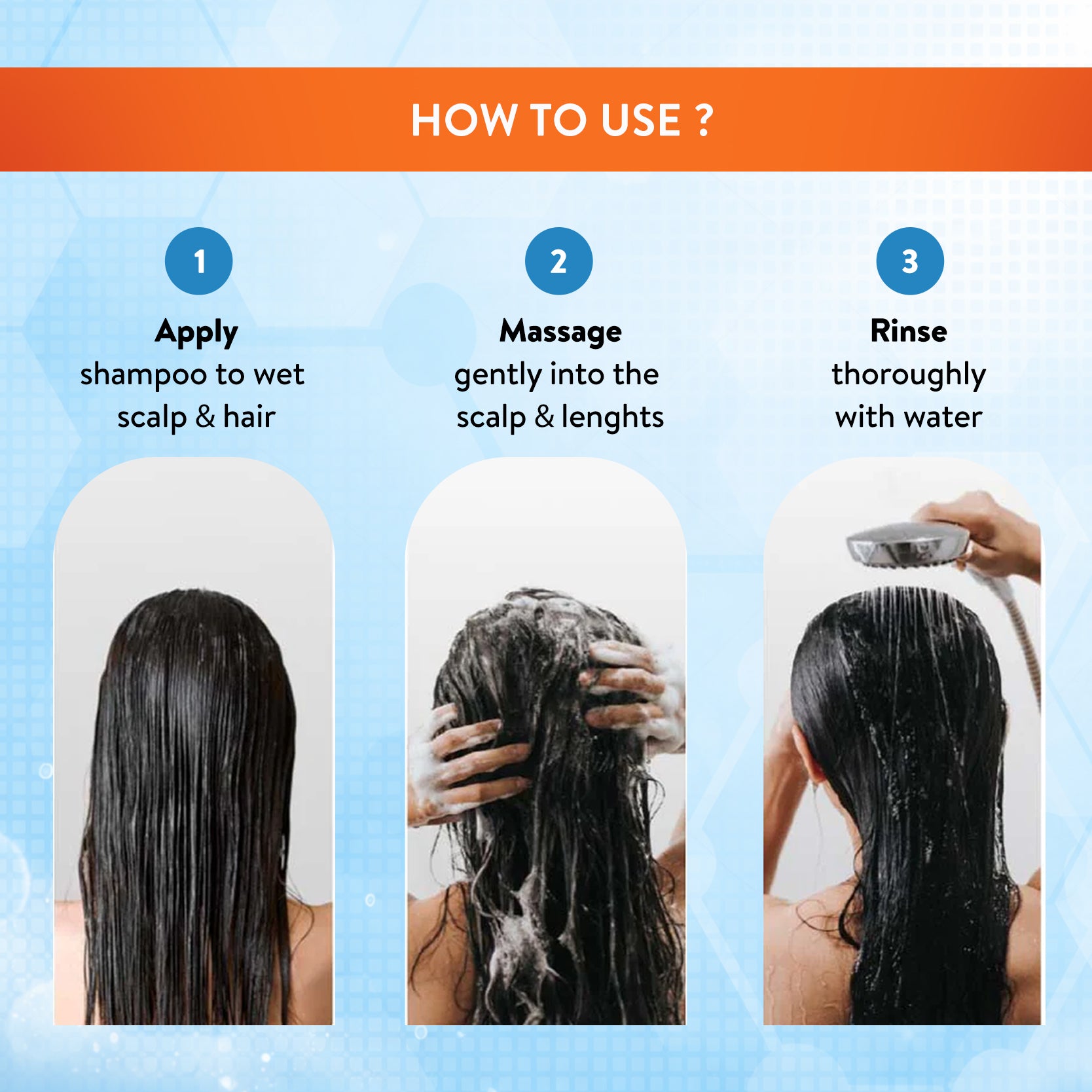 HOW TO USE ?

1
Apply
shampoo to wet scalp & hair

2
Massage
gently into the scalp & lenghts

3
Rinse
thoroughly with water