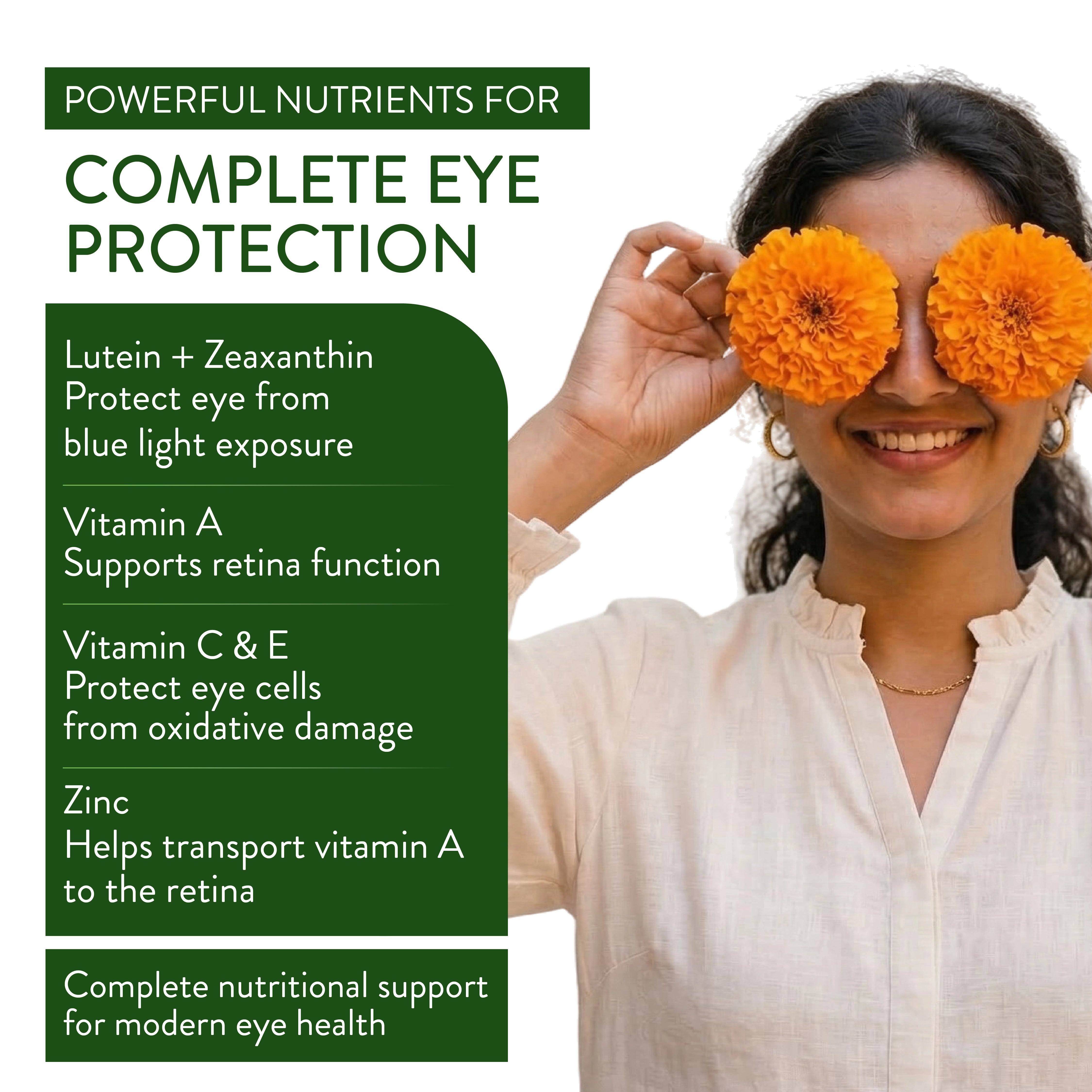 POWERFUL NUTRIENTS FOR

COMPLETE EYE PROTECTION

Lutein + Zeaxanthin
Protect eye from blue light exposure

Vitamin A
Supports retina function

Vitamin C & E
Protect eye cells from oxidative damage

Zinc
Helps transport vitamin A to the retina

Complete nutritional support for modern eye health