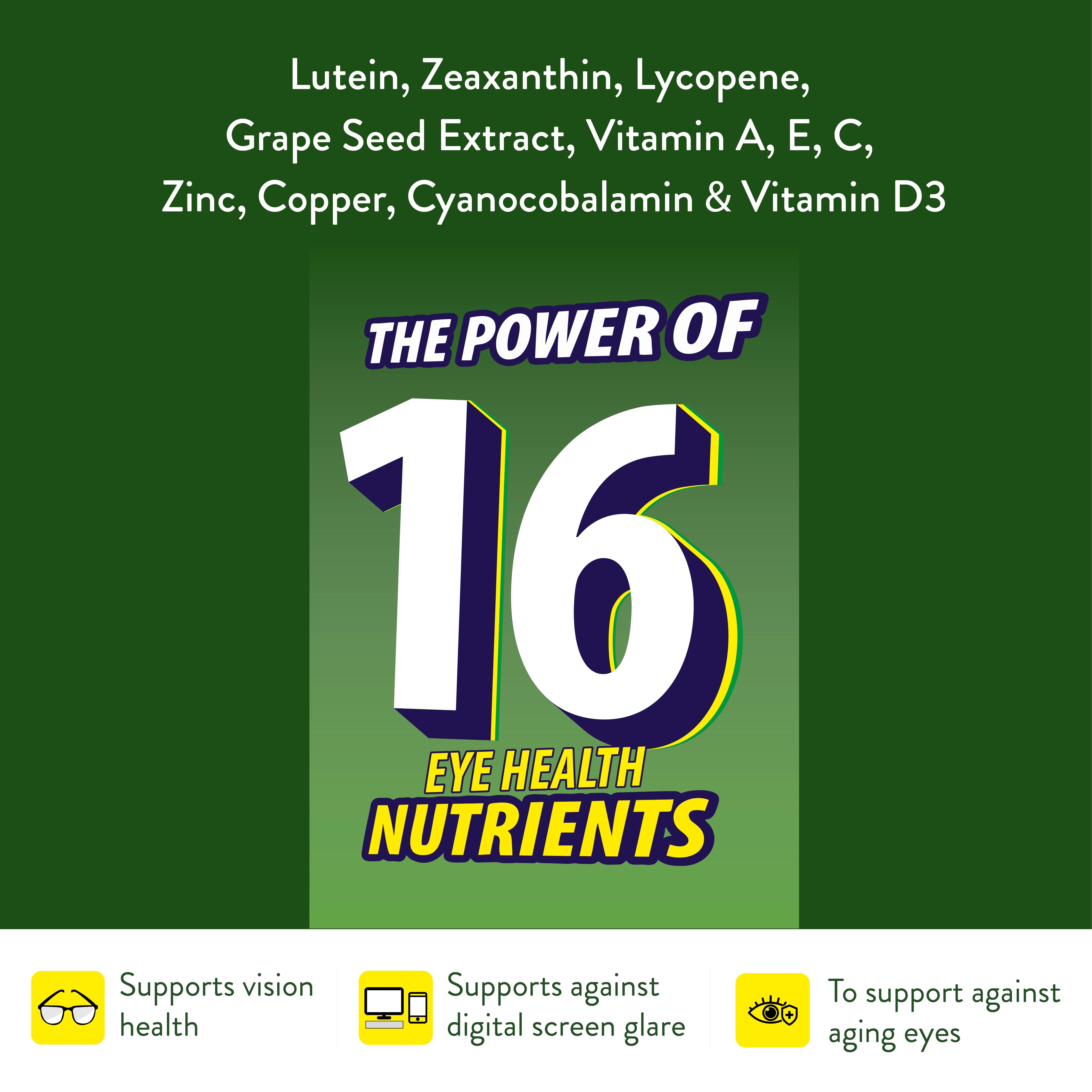 Lutein, Zeaxanthin, Lycopene, Grape Seed Extract, Vitamin A, E, C, Zinc, Copper, Cyanocobalamin & Vitamin D3

THE POWER OF
16
EYE HEALTH
NUTRIENTS

Supports vision health

Supports against digital screen glare

To support against aging eyes